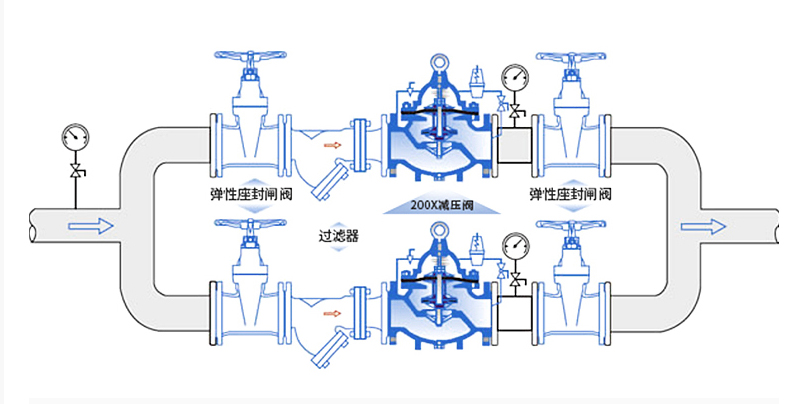 弹性座封闸阀

200X减压阀

弹性座封闸阀

过滤器